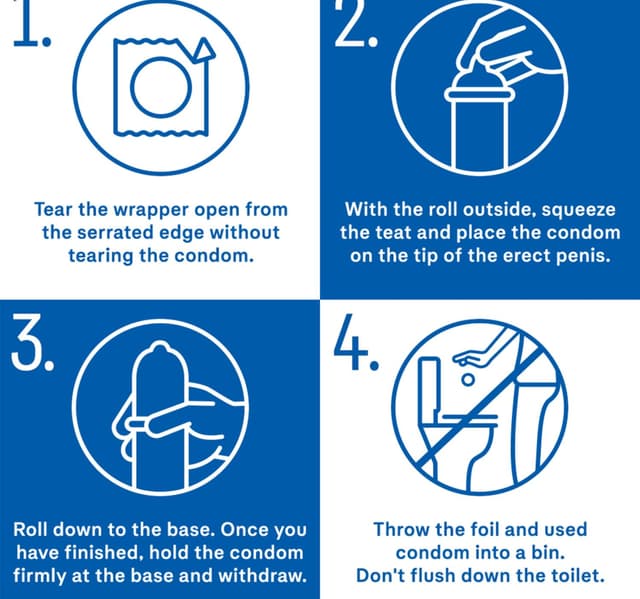 1.

Tear the wrapper open from the serrated edge without tearing the condom.

2.

With the roll outside, squeeze the teat and place the condom on the tip of the erect penis.

3.

Roll down to the base. Once you have finished, hold the condom firmly at the base and withdraw.

4.

Throw the foil and used condom into a bin. Don't flush down the toilet.